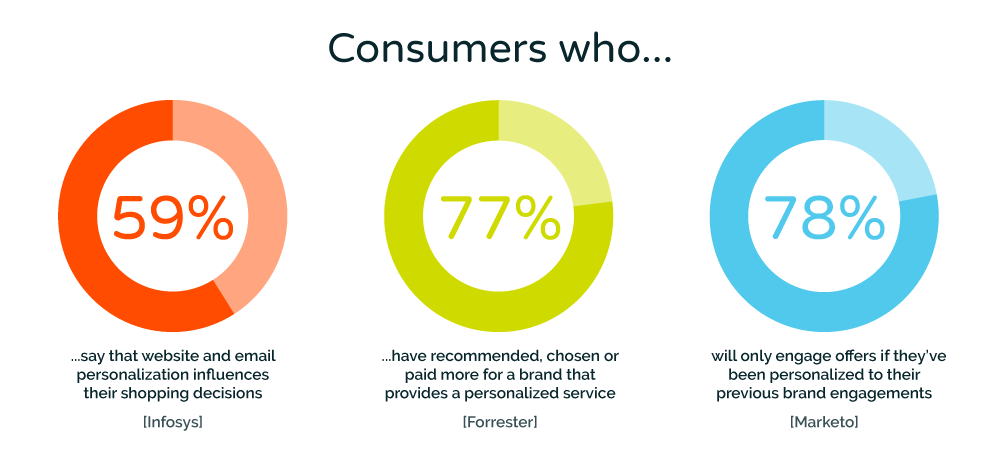 Consumers who...

59%

...say that website and email personalization influences their shopping decisions

[Infosys]

77%

...have recommended, chosen or paid more for a brand that provides a personalized service

[Forrester]

78%

will only engage offers if they've been personalized to their previous brand engagements

[Marketo]